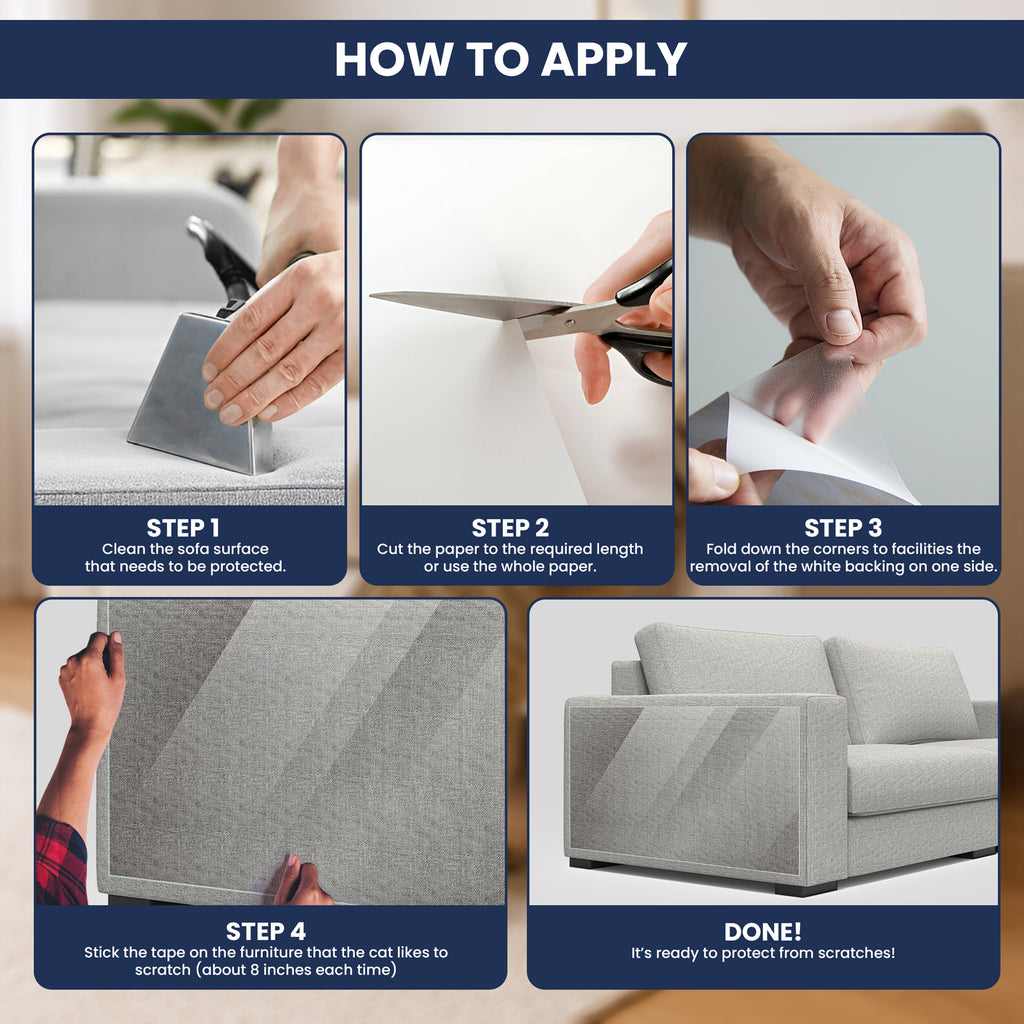 HOW TO APPLY

STEP 1
Clean the sofa surface that needs to be protected.

STEP 2
Cut the paper to the required length or use the whole paper.

STEP 3
Fold down the corners to facilities the removal of the white backing on one side.

STEP 4
Stick the tape on the furniture that the cat likes to scratch (about 8 inches each time)

DONE!
It's ready to protect from scratches!